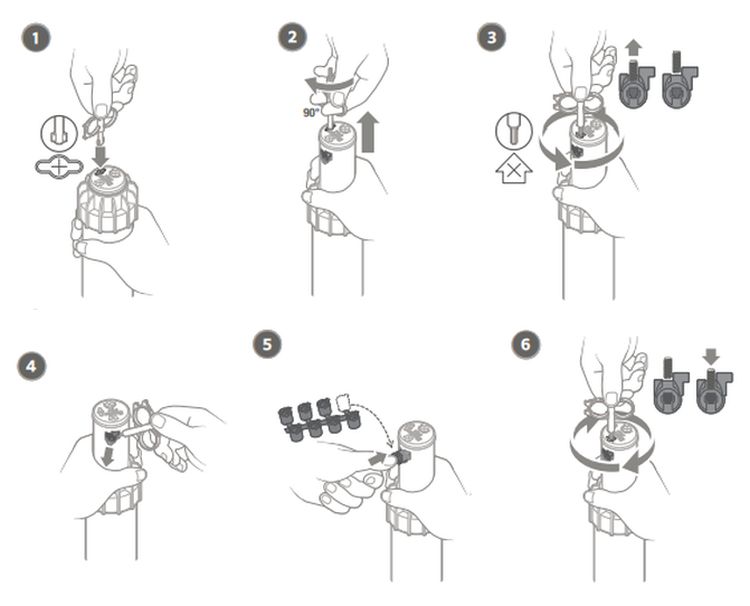 1

2

90°

3

4

5

6